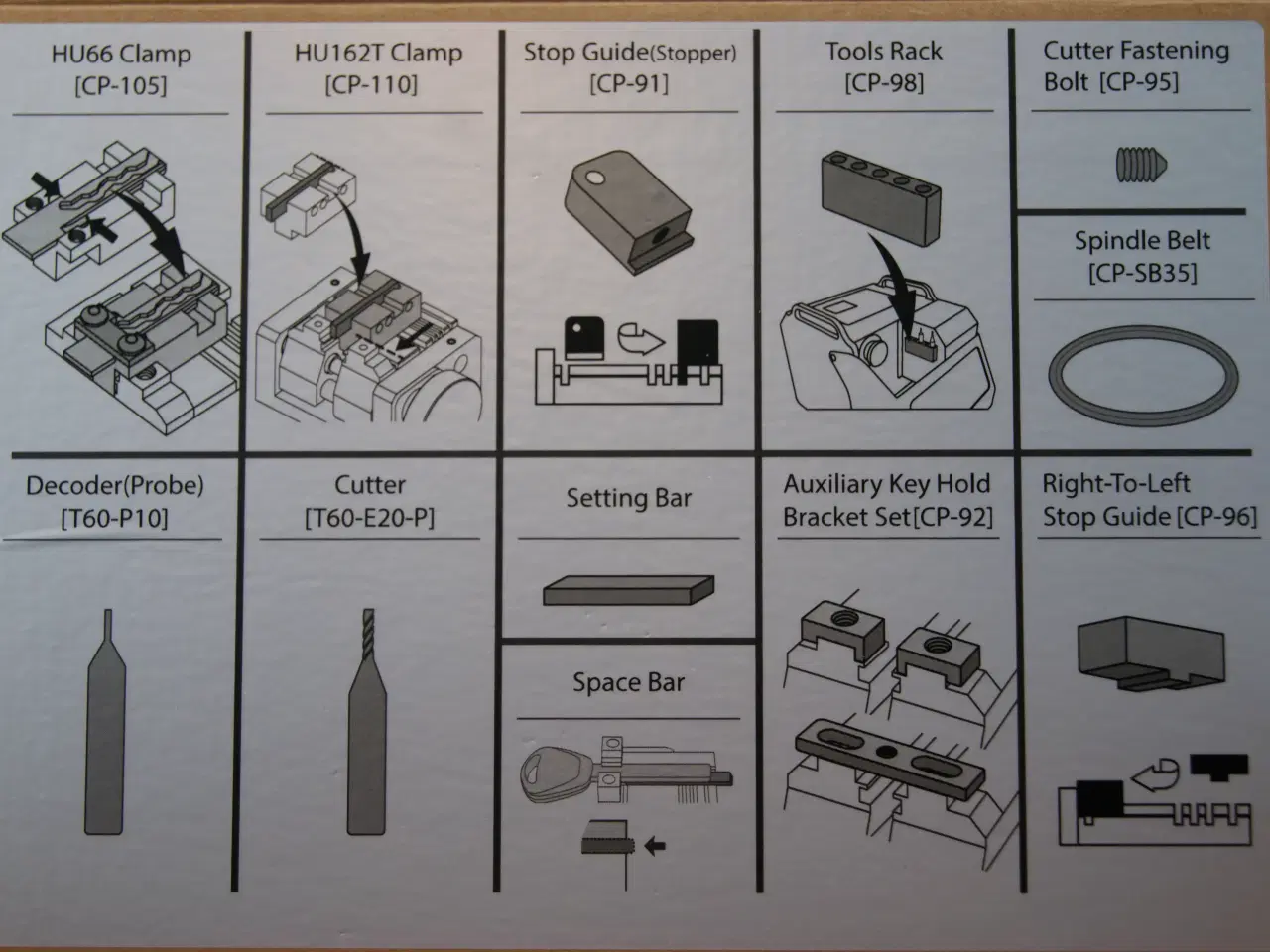 HU66 Clamp [CP-105]

HU162T Clamp [CP-110]

Stop Guide(Stopper) [CP-91]

Tools Rack [CP-98]

Cutter Fastening Bolt [CP-95]

Spindle Belt [CP-SB35]

Decoder(Probe) [T60-P10]

Cutter [T60-E20-P]

Setting Bar

Space Bar

Auxiliary Key Hold Bracket Set[CP-92]

Right-To-Left Stop Guide [CP-96]