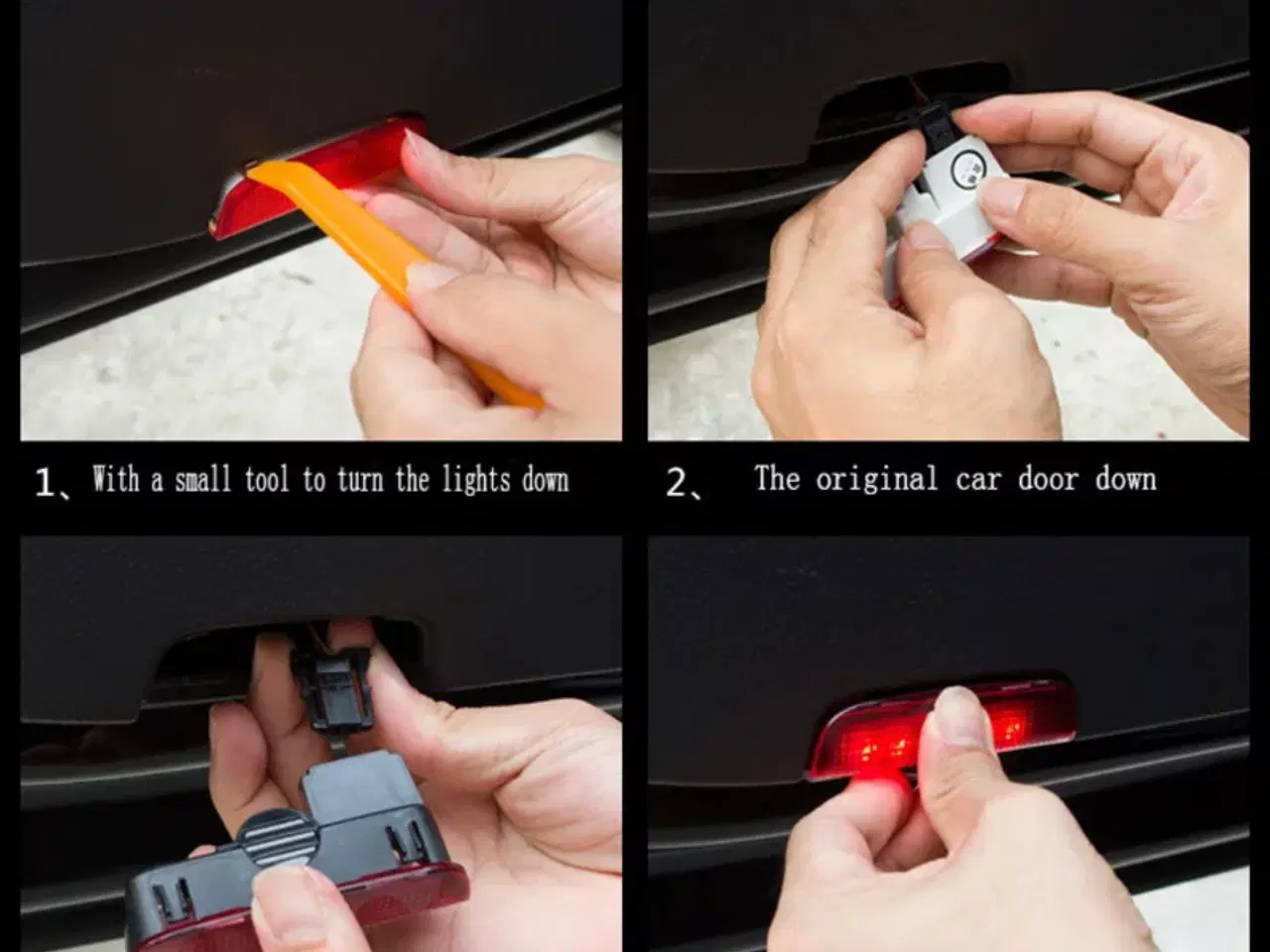 1、With a small tool to turn the lights down

2、 The original car door down